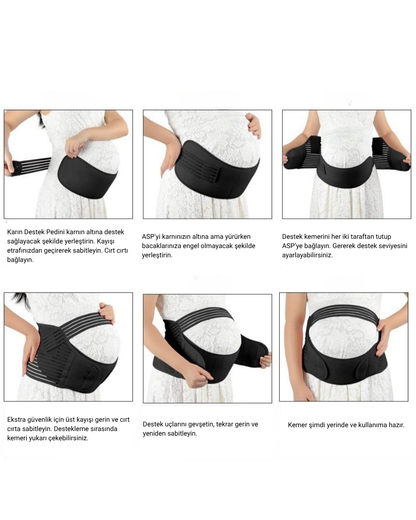 Karın Destek Pedini karnın altına destek sağlayacak şekilde yerleştirin. Kayışı etrafınızdan geçirerek sabitleyin. Cırt cırtı bağlayın.

ASP'yi karnınızın altına ama yürürken bacaklarınıza engel olmayacak şekilde yerleştirin.

Destek kemerini her iki taraftan tutup ASP'ye bağlayın. Gererek destek seviyesini ayarlayabilirsiniz.

Ekstra güvenlik için üst kayışı gerin ve cırt cırta sabitleyin. Destekleme sırasında kemeri yukarı çekebilirsiniz.

Destek uçlarını gevşetin, tekrar gerin ve yeniden sabitleyin.

Kemer şimdi yerinde ve kullanıma hazır.